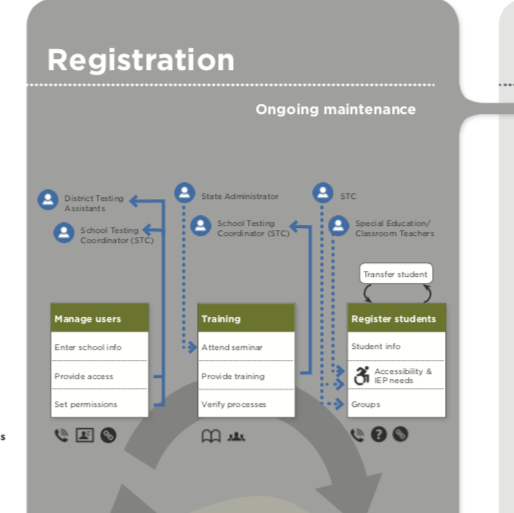 Registration

Ongoing maintenance

District Testing Assistants

School Testing Coordinator (STC)

State Administrator

School Testing Coordinator (STC)

STC

Special Education/ Classroom Teachers

Transfer student

Manage users

Enter school info

Provide access

Set permissions

Training

Attend seminar

Provide training

Verify processes

Register students

Student info

Accessibility & IEP needs

Groups

s